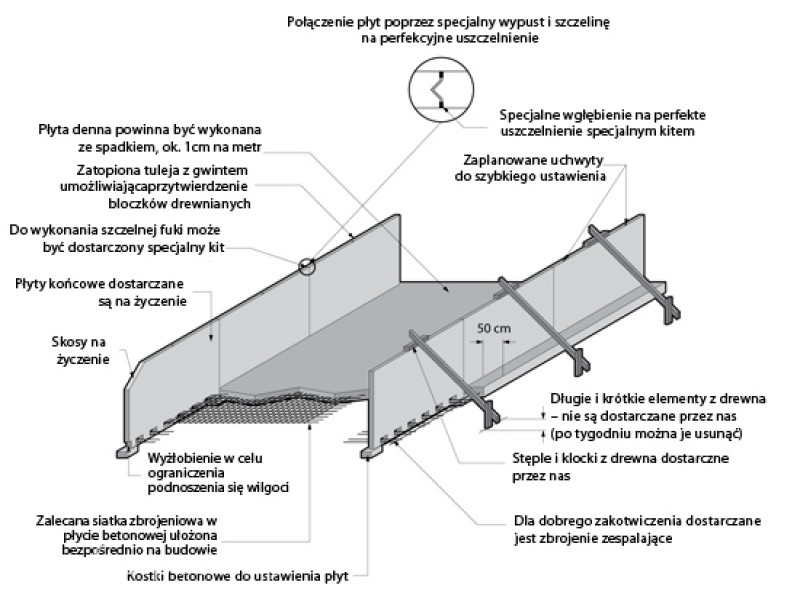 Połączenie płyt poprzez specjalny wypust i szczelinę na perfekcyjne uszczelnienie

Specjalne wgłębienie na perfekte uszczelnienie specjalnym kitem

Płyta denna powinna być wykonana ze spadkiem, ok. 1cm na metr

Zatopiona tuleja z gwintem umożliwiającaprzytwierdzenie bloczków drewnianych

Zaplanowane uchwyty do szybkiego ustawienia

Do wykonania szczelnej fuki może być dostarczony specjalny kit

Płyty końcowe dostarczane są na życzenie

Skosy na życzenie

50 cm

Długie i krótkie elementy z drewna – nie są dostarczane przez nas (po tygodniu można je usunąć)

Wyżłobienie w celu ograniczenia podnoszenia się wilgoci

Stęple i klocki z drewna dostarczne przez nas

Zalecana siatka zbrojeniowa w płycie betonowej ułożona bezpośrednio na budowie

Dla dobrego zakotwiczenia dostarczane jest zbrojenie zespalające

Kostki betonowe do ustawienia płyt